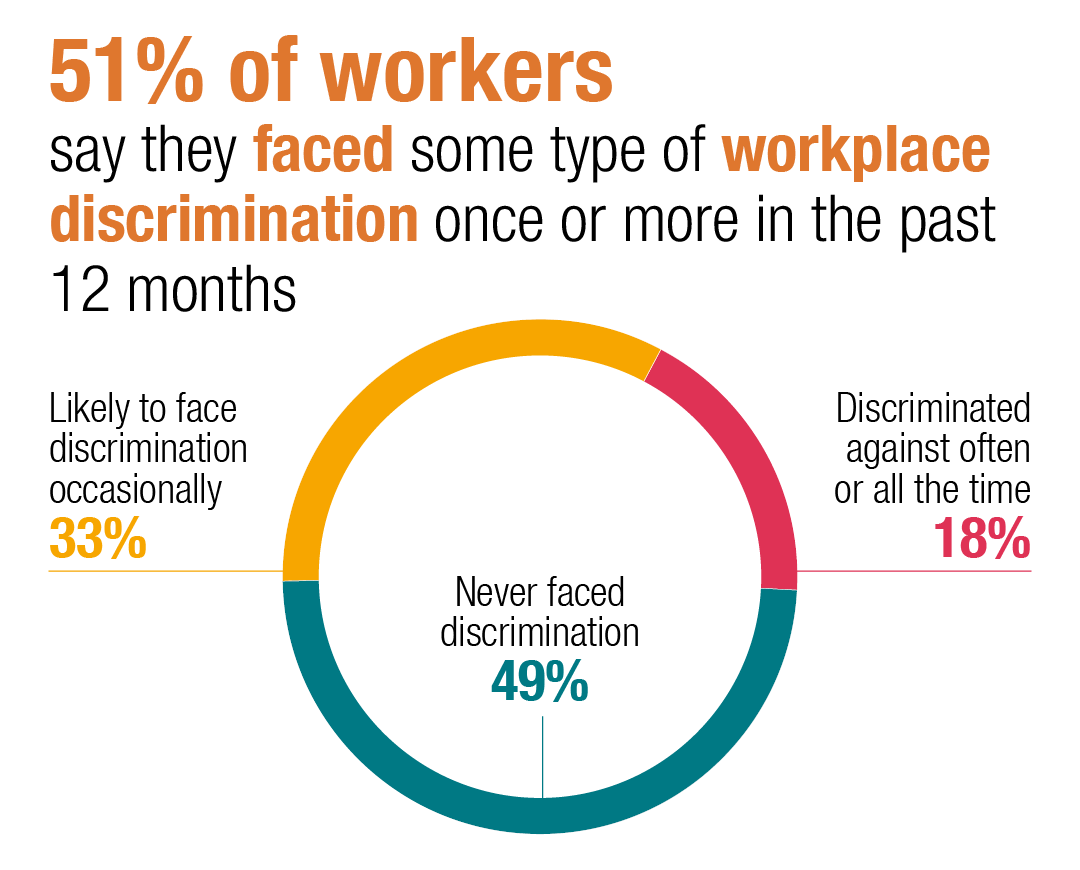 51% of workers

say they faced some type of workplace discrimination once or more in the past 12 months

Likely to face discrimination occasionally
33%

Discriminated against often or all the time
18%

Never faced discrimination
49%