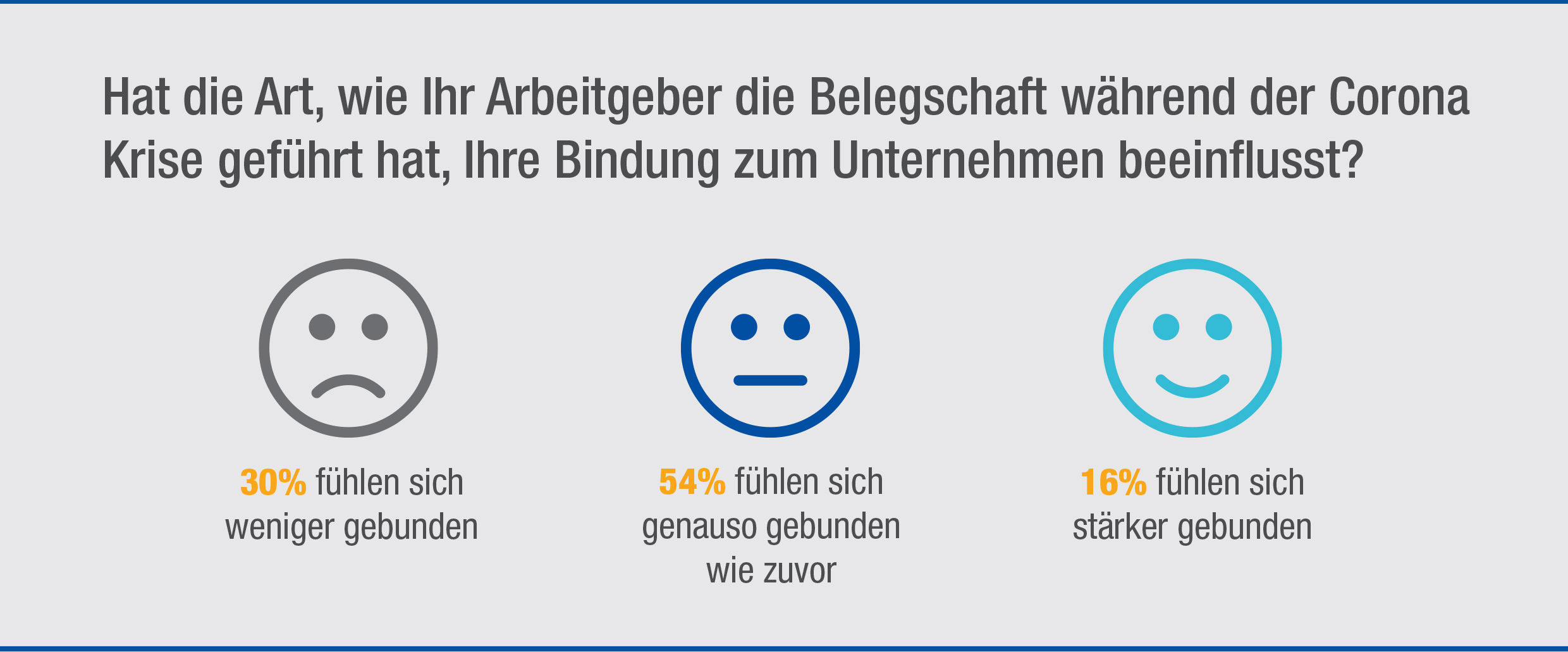 Hat die Art, wie Ihr Arbeitgeber die Belegschaft während der Corona Krise geführt hat, Ihre Bindung zum Unternehmen beeinflusst?

30% fühlen sich weniger gebunden

54% fühlen sich genauso gebunden wie zuvor

16% fühlen sich stärker gebunden